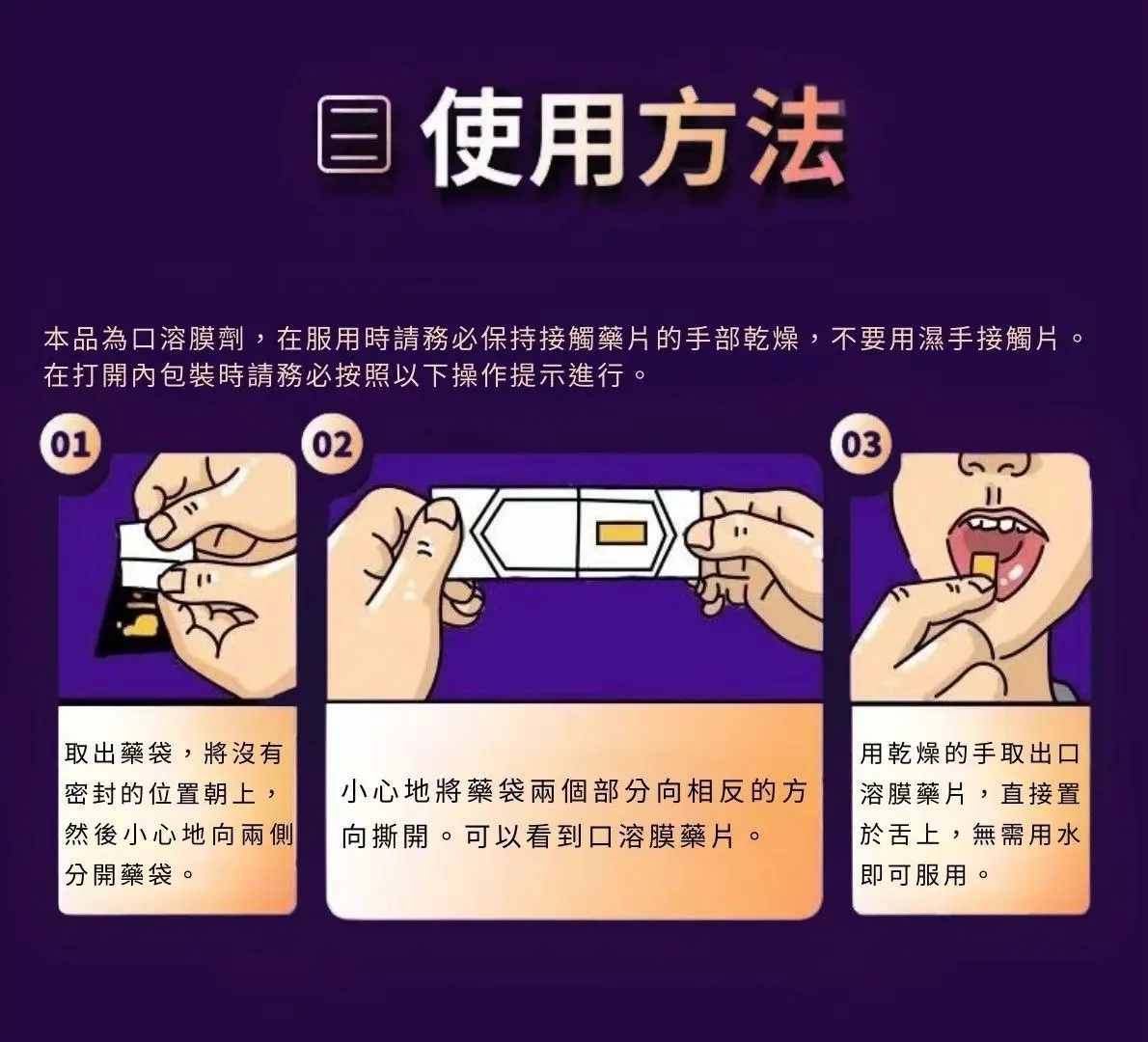 三 使用方法

本品為口溶膜劑，在服用時請務必保持接觸藥片的手部乾燥，不要用濕手接觸片。在打開內包裝時請務必按照以下操作提示進行。

01

取出藥袋，將沒有密封的位置朝上，然後小心地向兩側分開藥袋。

02

小心地將藥袋兩個部分向相反的方向撕開。可以看到口溶膜藥片。

03

用乾燥的手取出口溶膜藥片，直接置於舌上，無需用水即可服用。